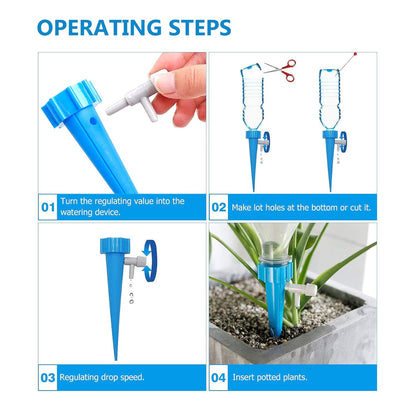 OPERATING STEPS

01 Turn the regulating value into the watering device.

02 Make lot holes at the bottom or cut it.

03 Regulating drop speed.

04 Insert potted plants.