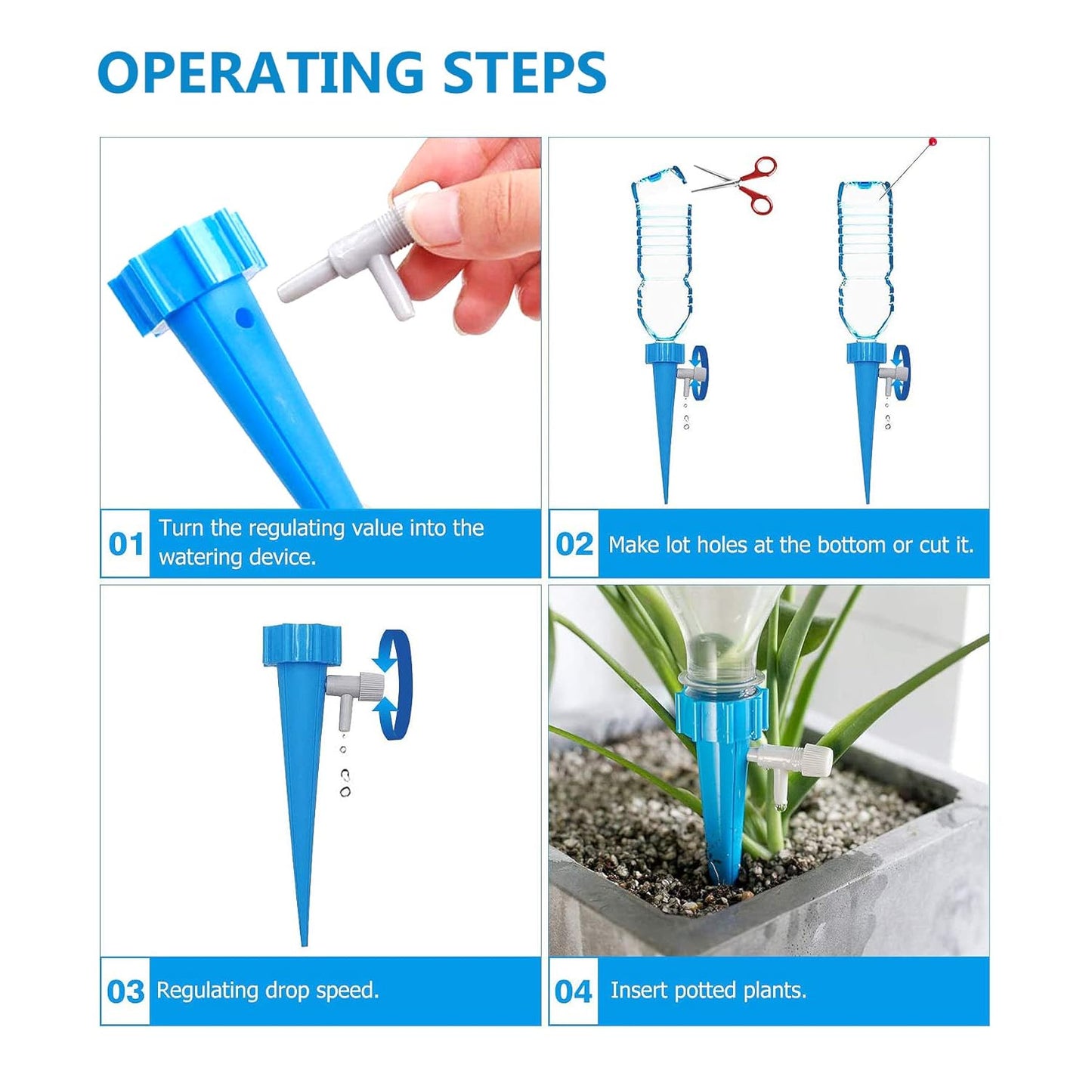 OPERATING STEPS

01 Turn the regulating value into the watering device.

02 Make lot holes at the bottom or cut it.

03 Regulating drop speed.

04 Insert potted plants.